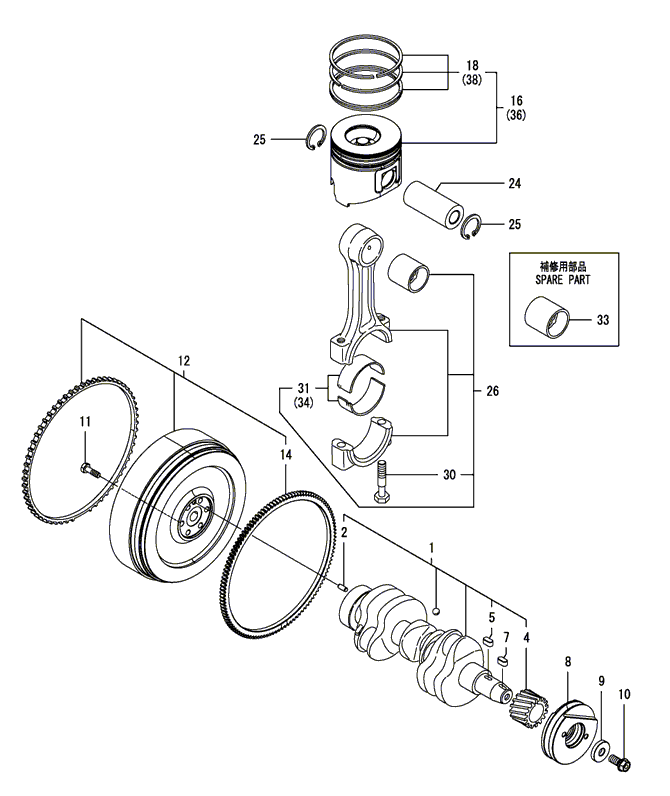 18
(38)
16
(36)
25
24
25
補修用部品
SPARE PART
33
31
(34)
26
30
12
11
14
2
1
5
7
4
8
9
10